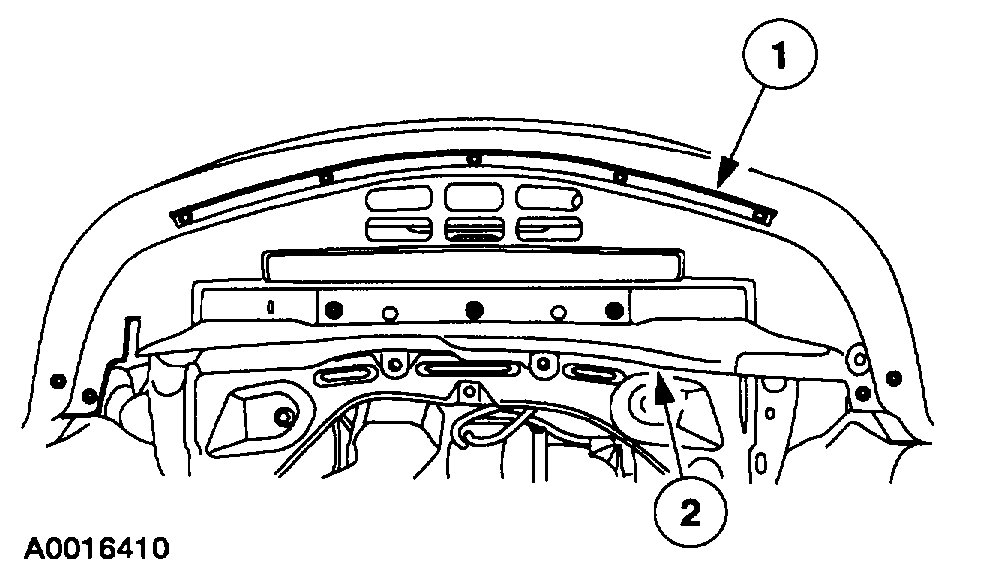 1

2

A0016410