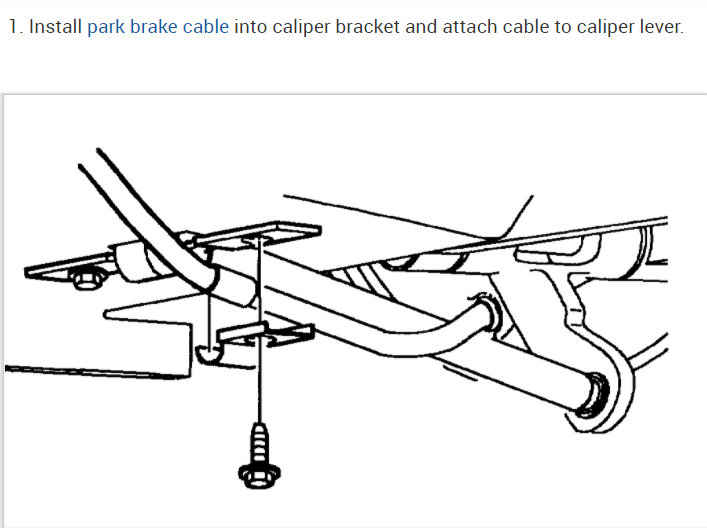 1. Install park brake cable into caliper bracket and attach cable to caliper lever.