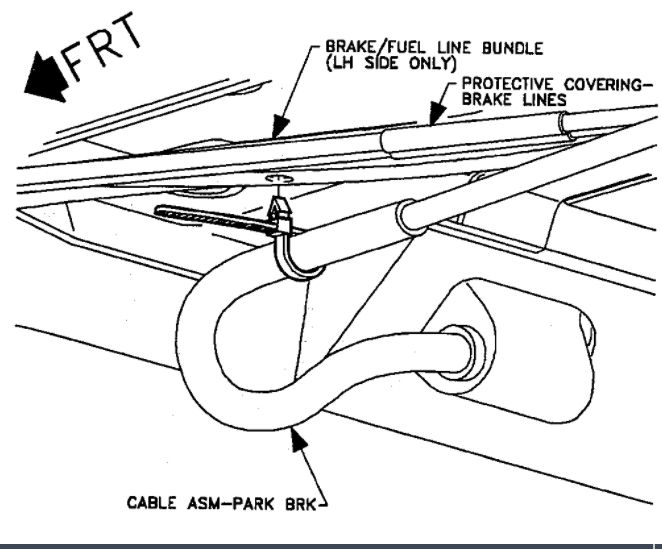 FRT

BRAKE/FUEL LINE BUNDLE (LH SIDE ONLY)

PROTECTIVE COVERING-BRAKE LINES

CABLE ASM-PARK BRK