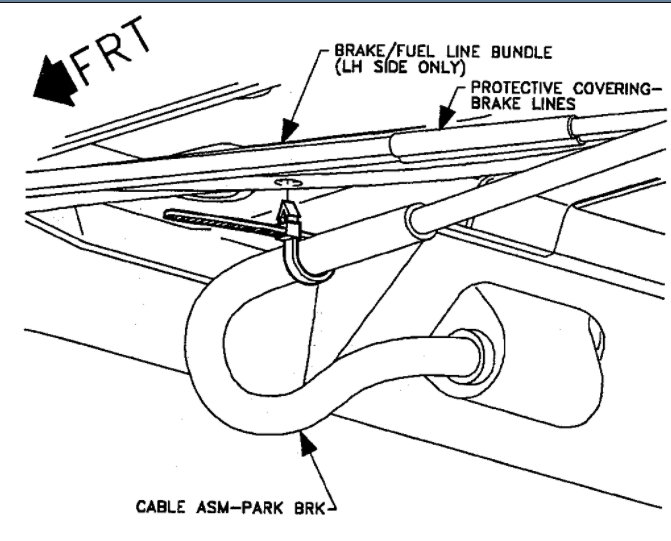 FRT

BRAKE/FUEL LINE BUNDLE (LH SIDE ONLY)

PROTECTIVE COVERING-BRAKE LINES

CABLE ASM-PARK BRK