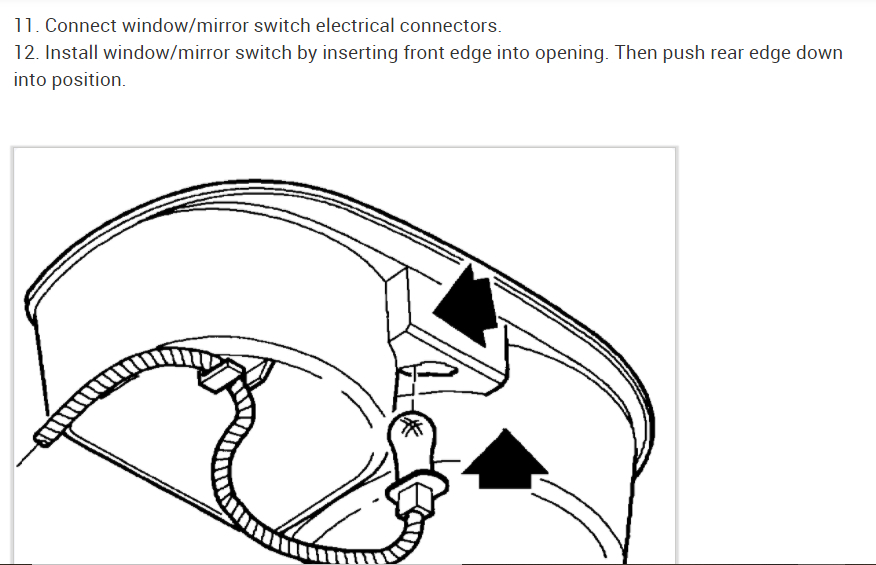 11. Connect window/mirror switch electrical connectors.
12. Install window/mirror switch by inserting front edge into opening. Then push rear edge down into position.