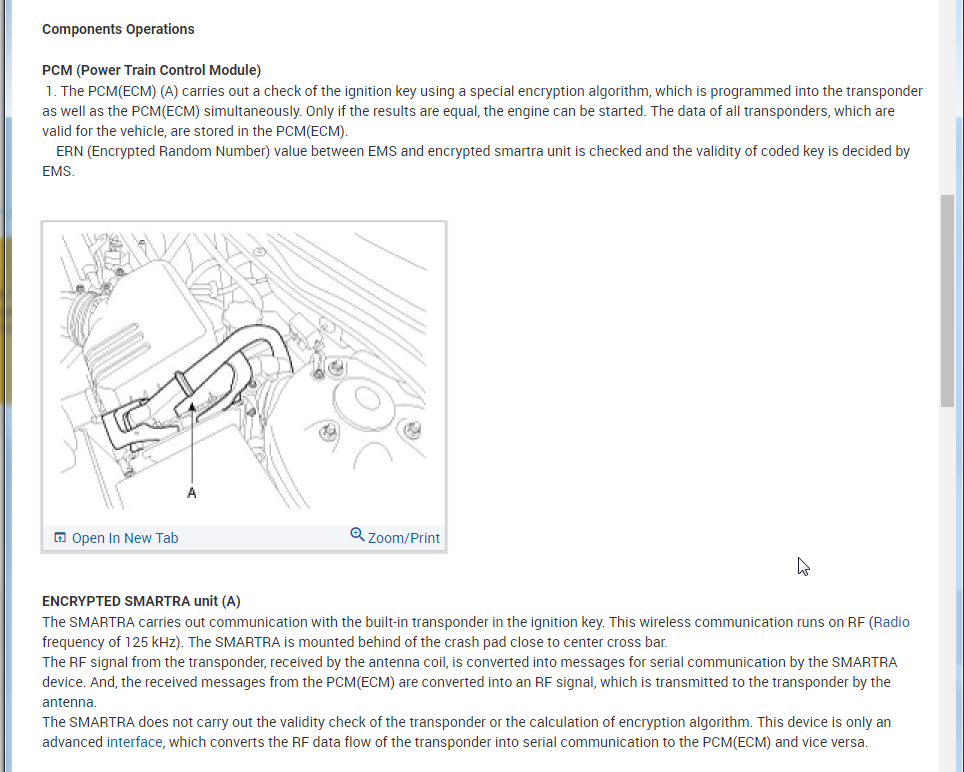 Components Operations

PCM (Power Train Control Module)
1. The PCM(ECM) (A) carries out a check of the ignition key using a special encryption algorithm, which is programmed into the transponder as well as the PCM(ECM) simultaneously. Only if the results are equal, the engine can be started. The data of all transponders, which are valid for the vehicle, are stored in the PCM(ECM).
ERN (Encrypted Random Number) value between EMS and encrypted smartra unit is checked and the validity of coded key is decided by EMS.

A

Open In New Tab
Zoom/Print

ENCRYPTED SMARTRA unit (A)
The SMARTRA carries out communication with the built-in transponder in the ignition key. This wireless communication runs on RF (Radio frequency of 125 kHz). The SMARTRA is mounted behind of the crash pad close to center cross bar.
The RF signal from the transponder, received by the antenna coil, is converted into messages for serial communication by the SMARTRA device. And, the received messages from the PCM(ECM) are converted into an RF signal, which is transmitted to the transponder by the antenna.
The SMARTRA does not carry out the validity check of the transponder or the calculation of encryption algorithm. This device is only an advanced interface, which converts the RF data flow of the transponder into serial communication to the PCM(ECM) and vice versa.