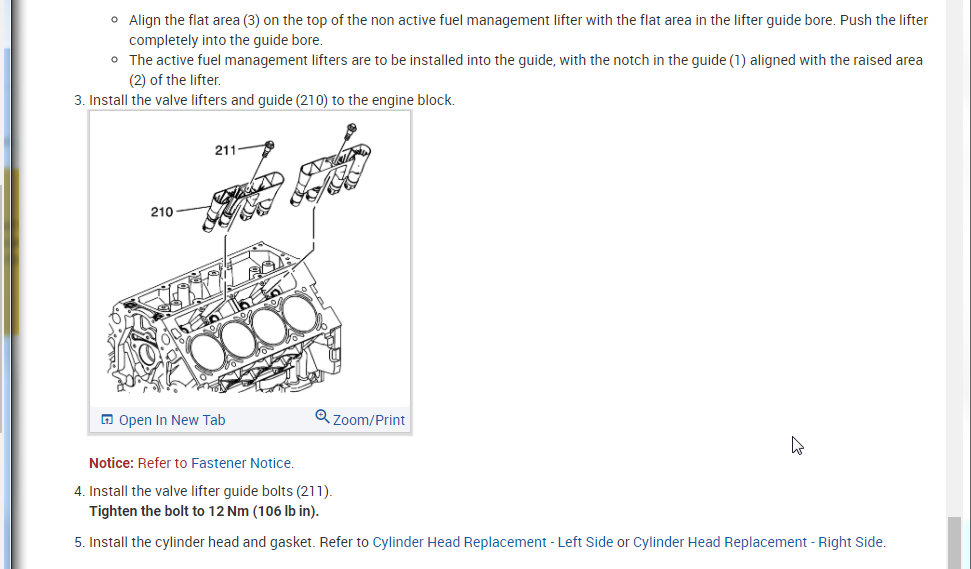 ◦ Align the flat area (3) on the top of the non active fuel management lifter with the flat area in the lifter guide bore. Push the lifter completely into the guide bore.
◦ The active fuel management lifters are to be installed into the guide, with the notch in the guide (1) aligned with the raised area (2) of the lifter.

3. Install the valve lifters and guide (210) to the engine block.

211
210

Open In New Tab
Zoom/Print

Notice: Refer to Fastener Notice.

4. Install the valve lifter guide bolts (211).
Tighten the bolt to 12 Nm (106 lb in).

5. Install the cylinder head and gasket. Refer to Cylinder Head Replacement - Left Side or Cylinder Head Replacement - Right Side.