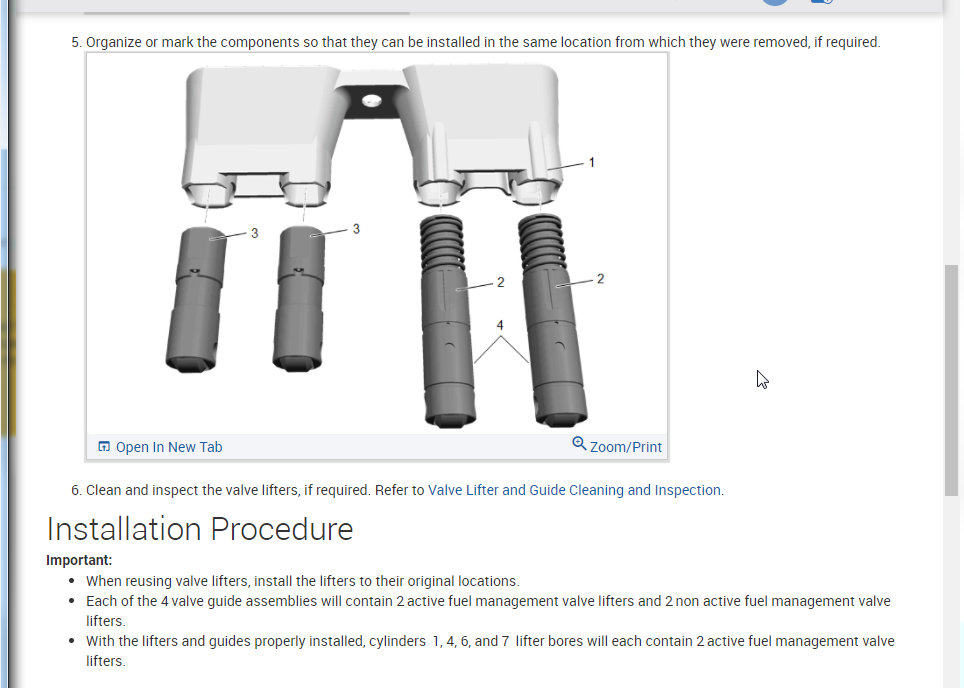 5. Organize or mark the components so that they can be installed in the same location from which they were removed, if required.

1
3
3
2
2
4

Open In New Tab
Zoom/Print

6. Clean and inspect the valve lifters, if required. Refer to Valve Lifter and Guide Cleaning and Inspection.

Installation Procedure

Important:

- When reusing valve lifters, install the lifters to their original locations.
- Each of the 4 valve guide assemblies will contain 2 active fuel management valve lifters and 2 non active fuel management valve lifters.
- With the lifters and guides properly installed, cylinders 1, 4, 6, and 7 lifter bores will each contain 2 active fuel management valve lifters.