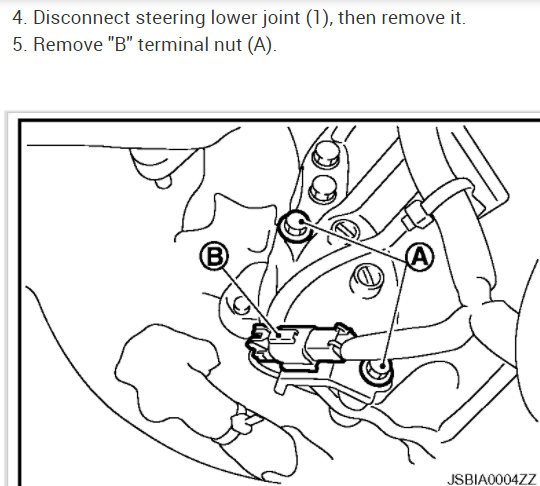 4. Disconnect steering lower joint (1), then remove it.
5. Remove "B" terminal nut (A).

B
A
JSBIA0004ZZ