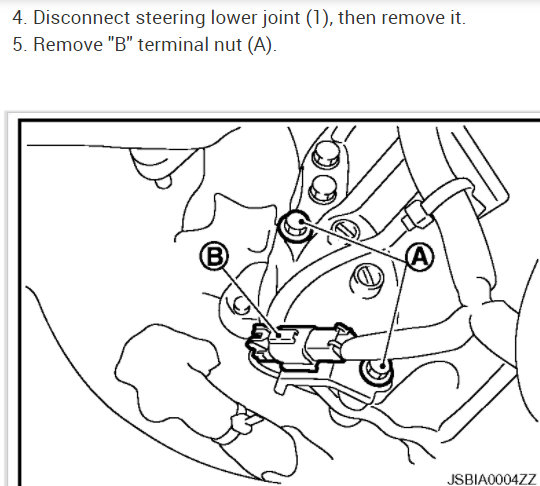 4. Disconnect steering lower joint (1), then remove it.
5. Remove "B" terminal nut (A).

B
A
JSBIA0004ZZ