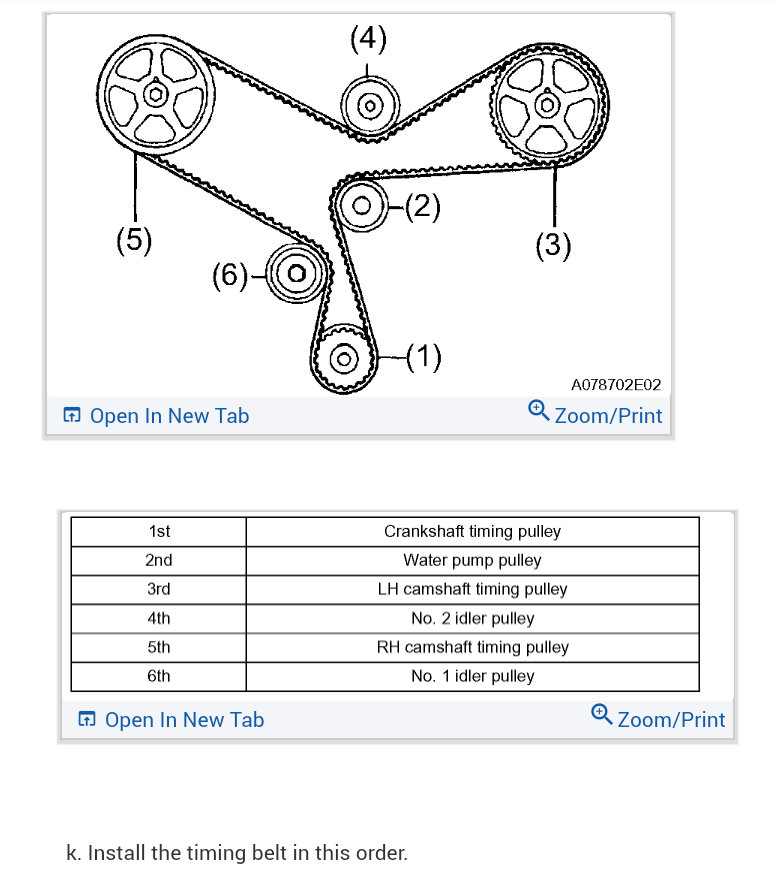 (4)

(5)

(2)

(3)

(6)

(1)

A078702E02

Open In New Tab

Zoom/Print

| 1st | Crankshaft timing pulley |
|---|---|
| 2nd | Water pump pulley |
| 3rd | LH camshaft timing pulley |
| 4th | No. 2 idler pulley |
| 5th | RH camshaft timing pulley |
| 6th | No. 1 idler pulley |

Open In New Tab

Zoom/Print

k. Install the timing belt in this order.