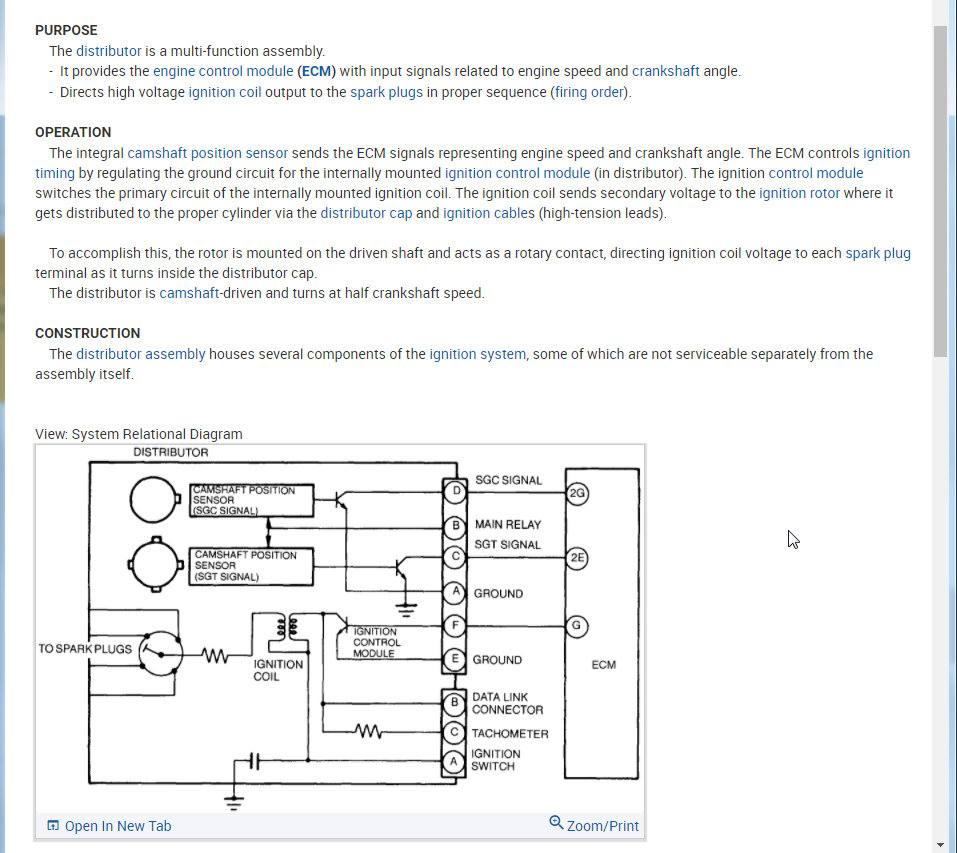 PURPOSE

The distributor is a multi-function assembly.
- It provides the engine control module (ECM) with input signals related to engine speed and crankshaft angle.
- Directs high voltage ignition coil output to the spark plugs in proper sequence (firing order).

OPERATION

The integral camshaft position sensor sends the ECM signals representing engine speed and crankshaft angle. The ECM controls ignition timing by regulating the ground circuit for the internally mounted ignition control module (in distributor). The ignition control module switches the primary circuit of the internally mounted ignition coil. The ignition coil sends secondary voltage to the ignition rotor where it gets distributed to the proper cylinder via the distributor cap and ignition cables (high-tension leads).

To accomplish this, the rotor is mounted on the driven shaft and acts as a rotary contact, directing ignition coil voltage to each spark plug terminal as it turns inside the distributor cap.
The distributor is camshaft-driven and turns at half crankshaft speed.

CONSTRUCTION

The distributor assembly houses several components of the ignition system, some of which are not serviceable separately from the assembly itself.

View: System Relational Diagram

DISTRIBUTOR
CAMSHAFT POSITION SENSOR (SGC SIGNAL)
CAMSHAFT POSITION SENSOR (SGT SIGNAL)
TO SPARK PLUGS
IGNITION COIL
IGNITION CONTROL MODULE
D SGC SIGNAL
2G
B MAIN RELAY
SGT SIGNAL
C
2E
A GROUND
F
G
E GROUND
ECM
B DATA LINK CONNECTOR
C TACHOMETER
A IGNITION SWITCH

Open In New Tab
Zoom/Print