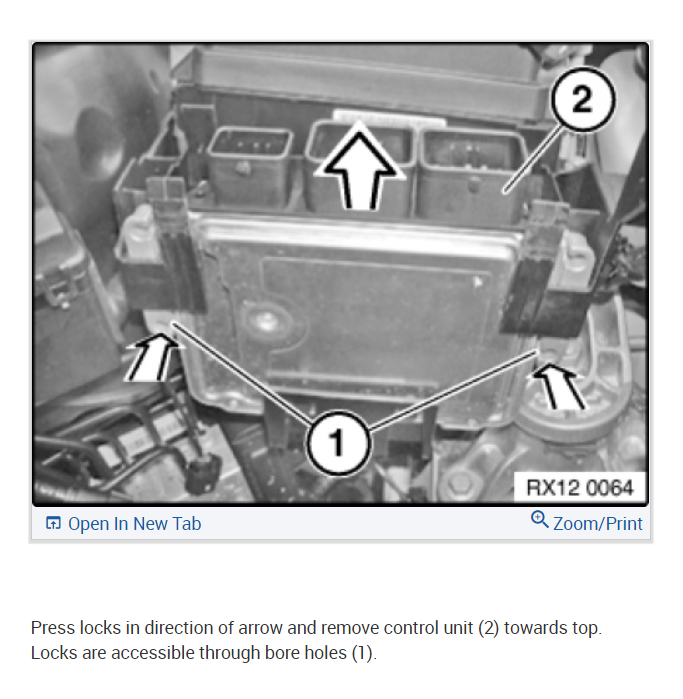 2

1

RX12 0064

Open In New Tab

Zoom/Print

Press locks in direction of arrow and remove control unit (2) towards top. Locks are accessible through bore holes (1).