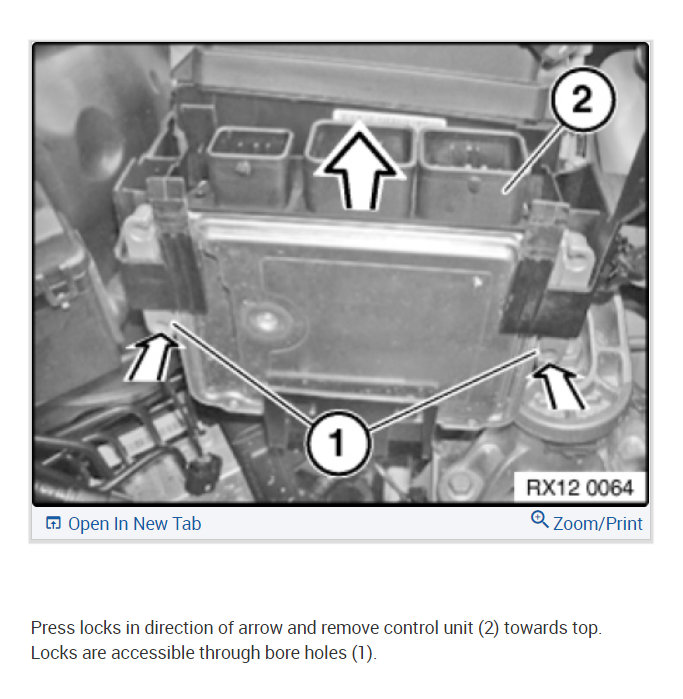 2

1

RX12 0064

Open In New Tab

Zoom/Print

Press locks in direction of arrow and remove control unit (2) towards top. Locks are accessible through bore holes (1).