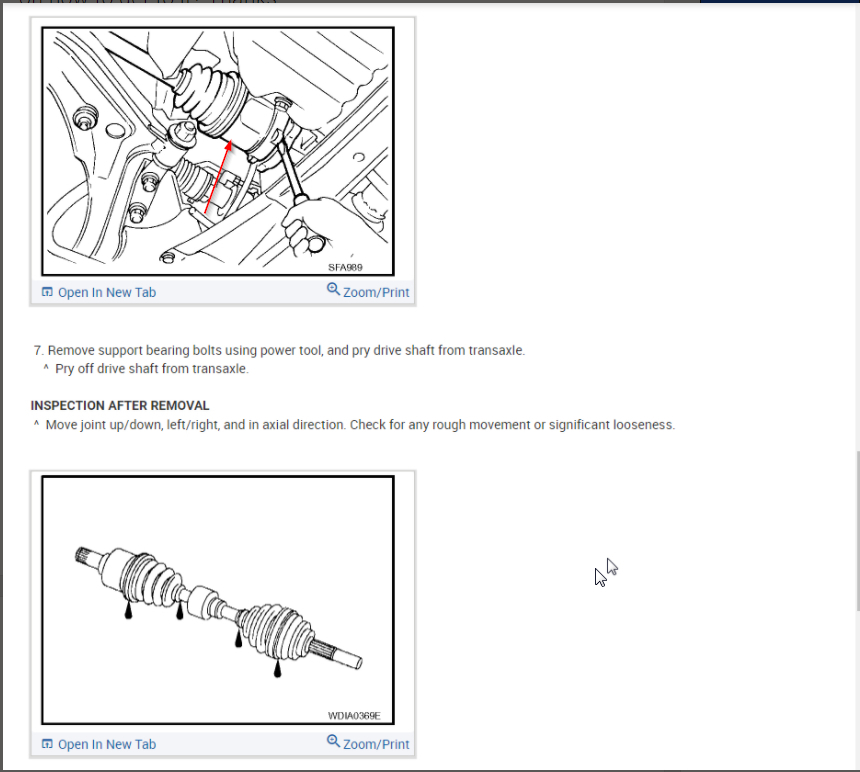 SFA989

Open In New Tab

Zoom/Print

7. Remove support bearing bolts using power tool, and pry drive shaft from transaxle.
^ Pry off drive shaft from transaxle.

INSPECTION AFTER REMOVAL
^ Move joint up/down, left/right, and in axial direction. Check for any rough movement or significant looseness.

WDIA0369E

Open In New Tab

Zoom/Print