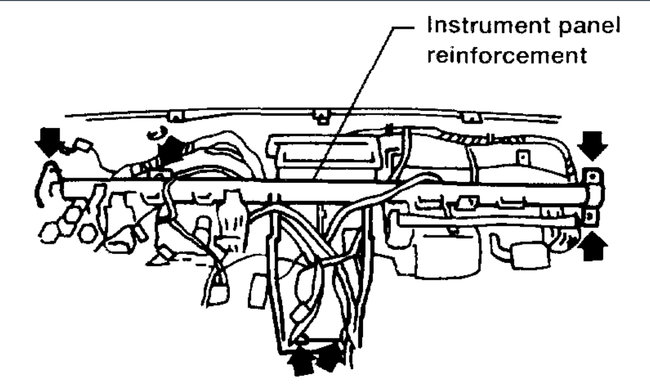 Instrument panel reinforcement