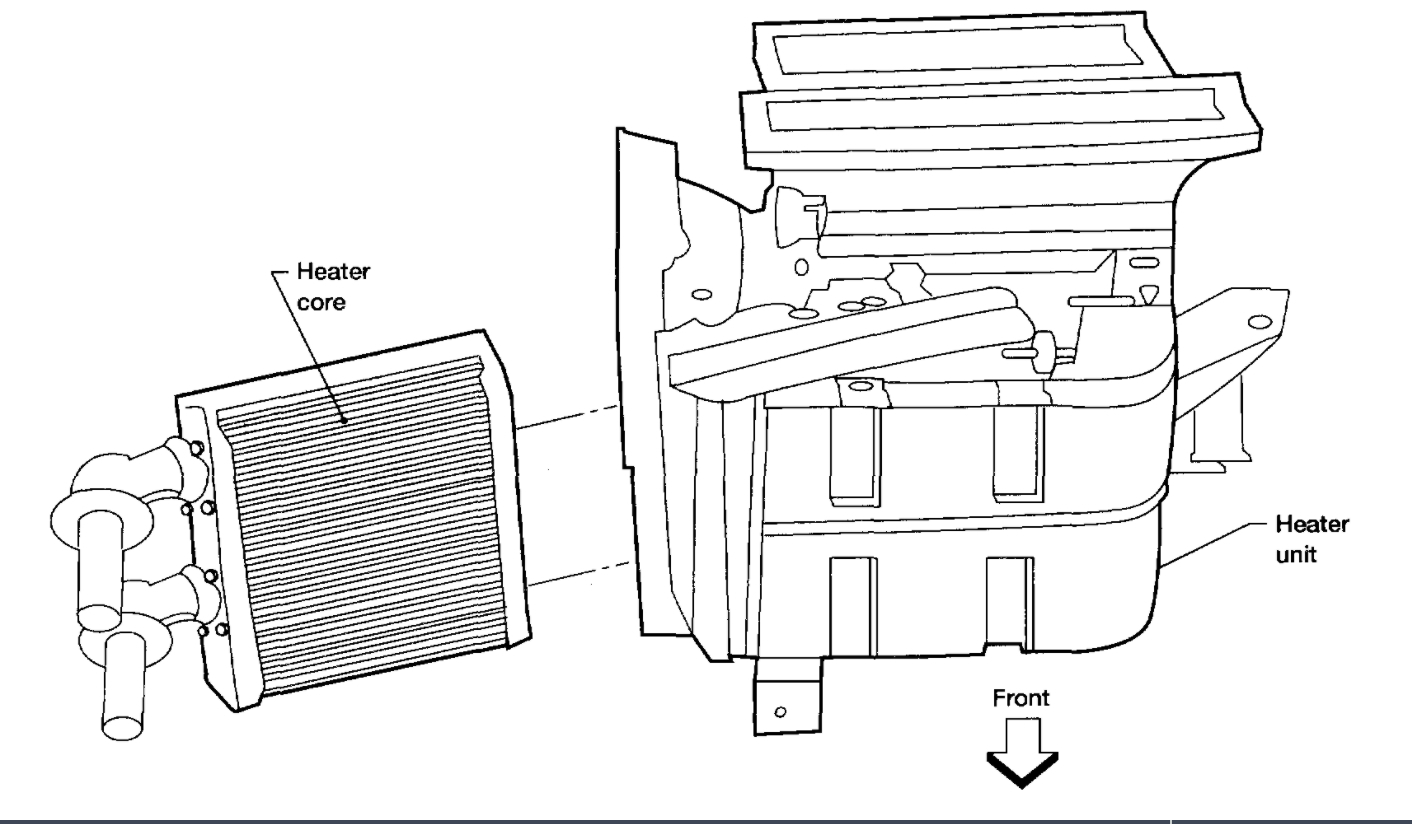 Heater core

Heater unit

Front