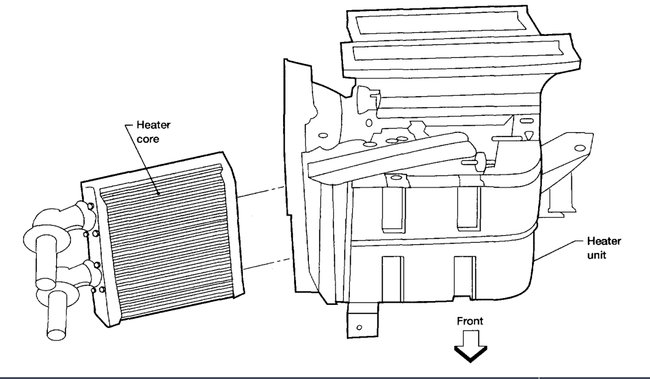 Heater core

Heater unit

Front