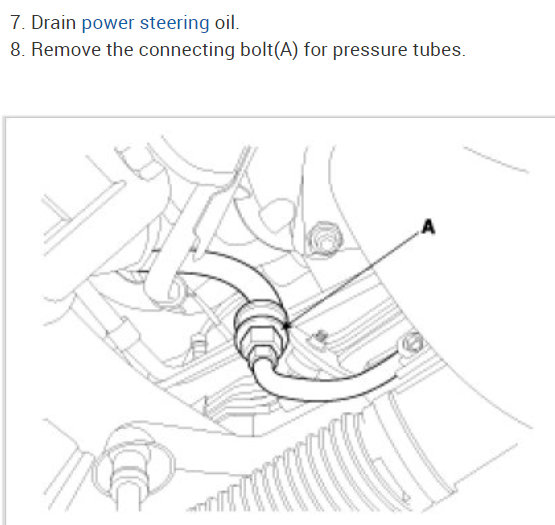 7. Drain power steering oil.
8. Remove the connecting bolt(A) for pressure tubes.

A