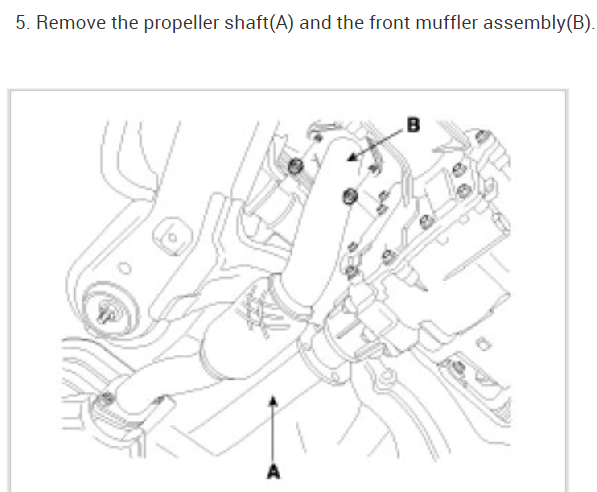 5. Remove the propeller shaft(A) and the front muffler assembly(B).

B

A