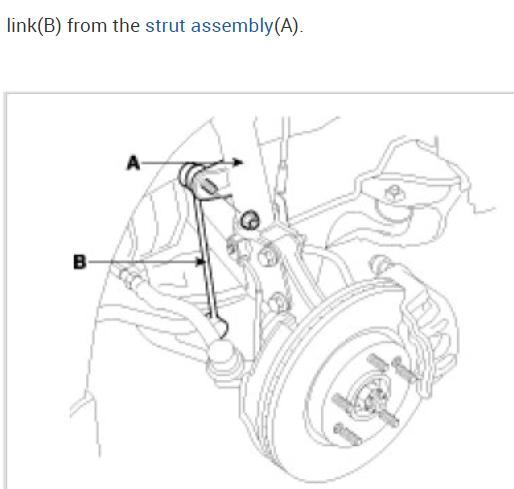 link(B) from the strut assembly(A).

A

B