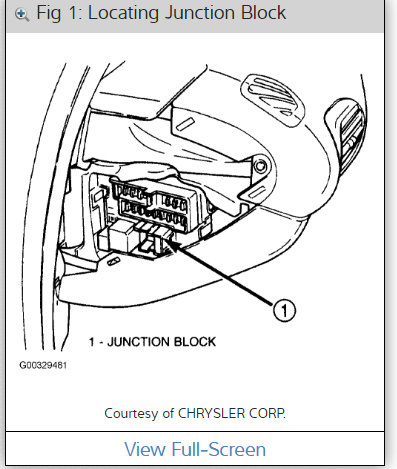 Fig 1: Locating Junction Block

1

1 - JUNCTION BLOCK

G00329481

Courtesy of CHRYSLER CORP.

View Full-Screen