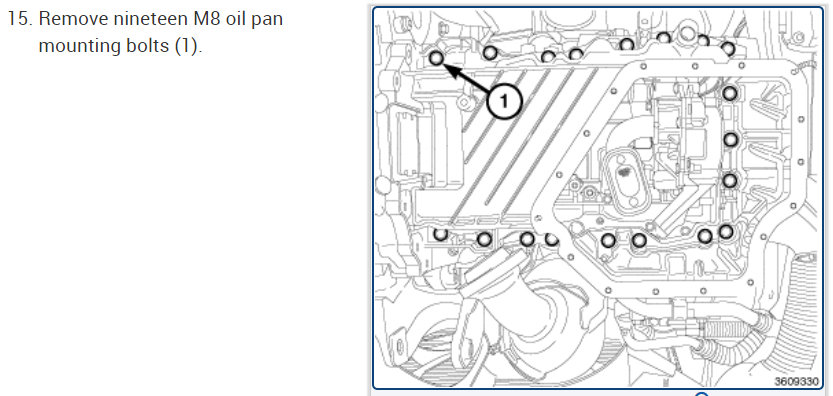 15. Remove nineteen M8 oil pan mounting bolts (1).

1

3609330