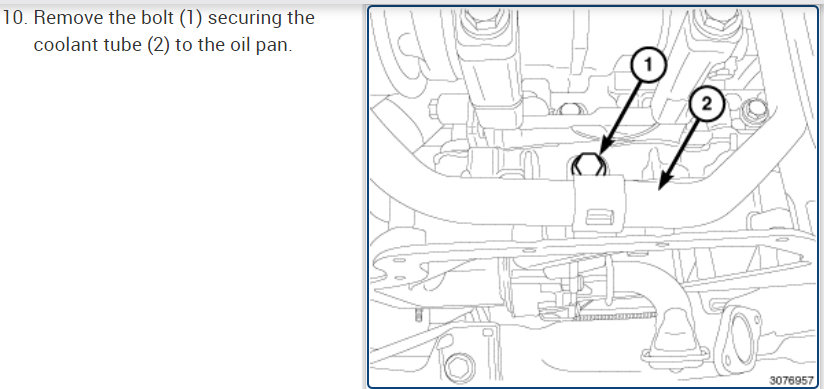 10. Remove the bolt (1) securing the coolant tube (2) to the oil pan.

1

2

3076957