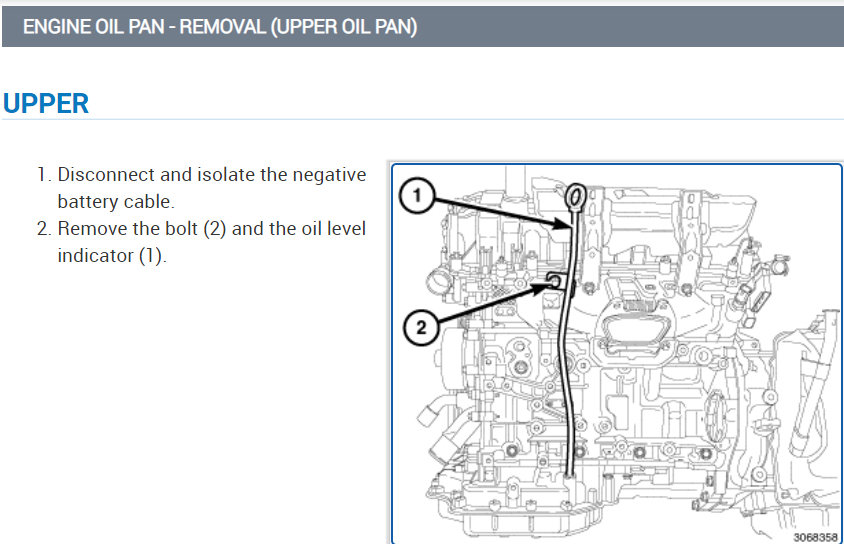 ENGINE OIL PAN - REMOVAL (UPPER OIL PAN)

UPPER

1. Disconnect and isolate the negative battery cable.
2. Remove the bolt (2) and the oil level indicator (1).

1

2

3068358