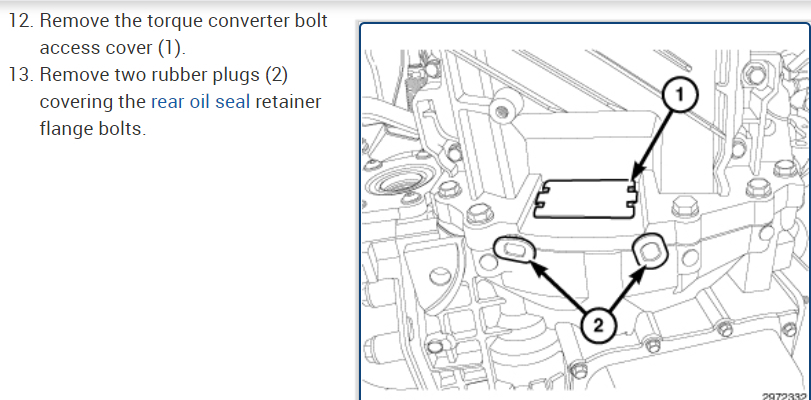 12. Remove the torque converter bolt access cover (1).

13. Remove two rubber plugs (2) covering the rear oil seal retainer flange bolts.

1

2

2972332