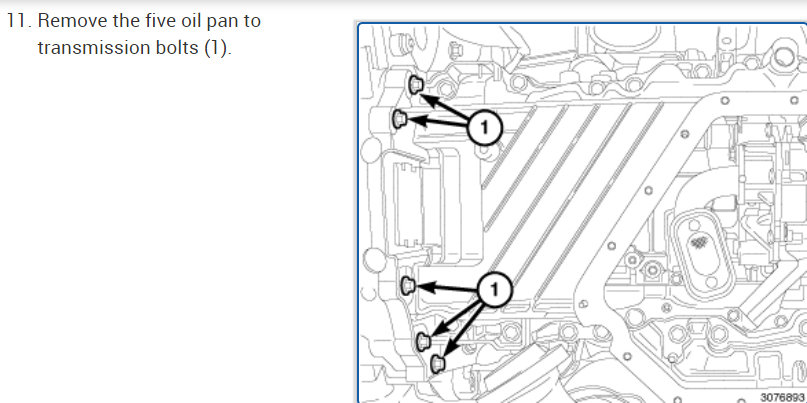 11. Remove the five oil pan to transmission bolts (1).

1

1

3076893