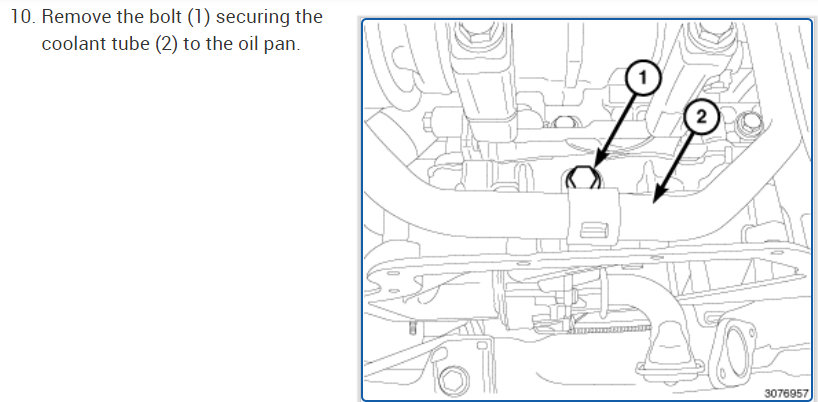 10. Remove the bolt (1) securing the coolant tube (2) to the oil pan.

1

2

3076957