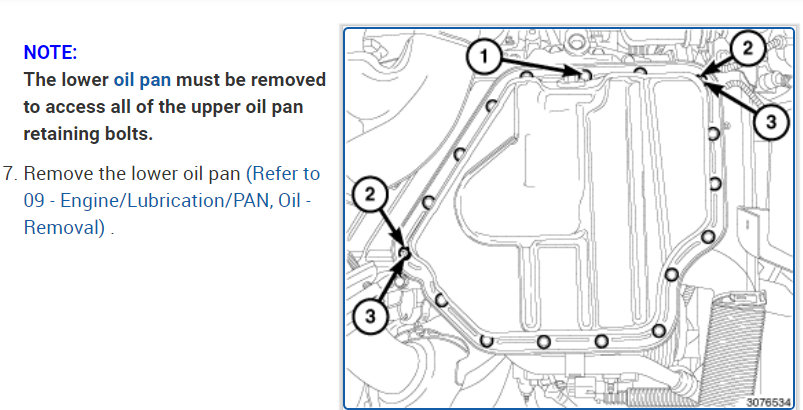 NOTE:
The lower oil pan must be removed to access all of the upper oil pan retaining bolts.

7. Remove the lower oil pan (Refer to 09 - Engine/Lubrication/PAN, Oil - Removal) .

1
2
3
2
3
3076534