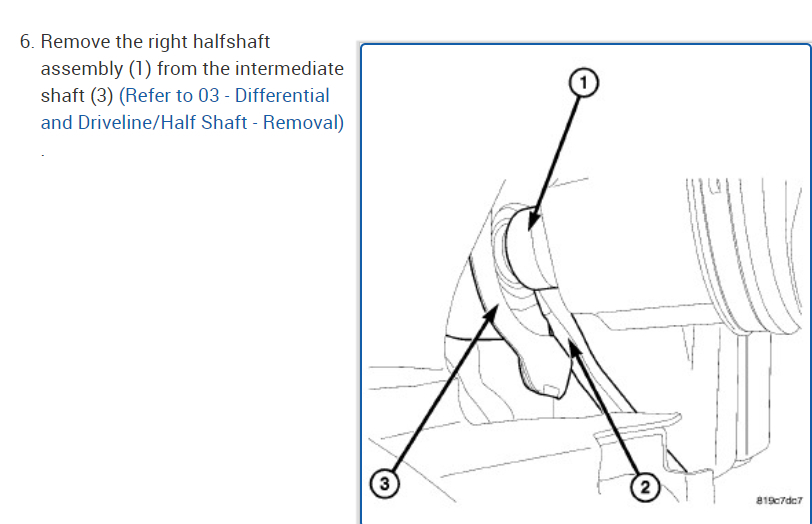 6. Remove the right halfshaft assembly (1) from the intermediate shaft (3) (Refer to 03 - Differential and Driveline/Half Shaft - Removal) .

1

3

2

819c7dc7