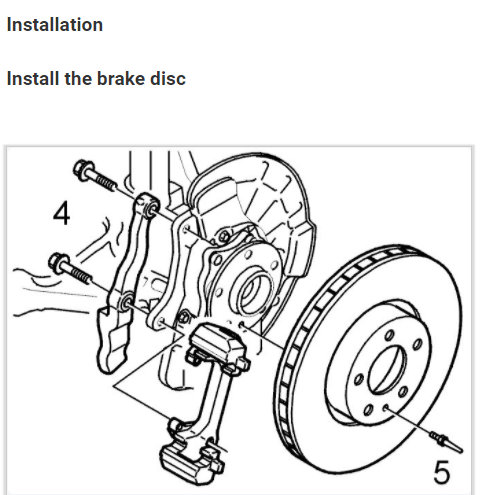 Installation

Install the brake disc

4

5