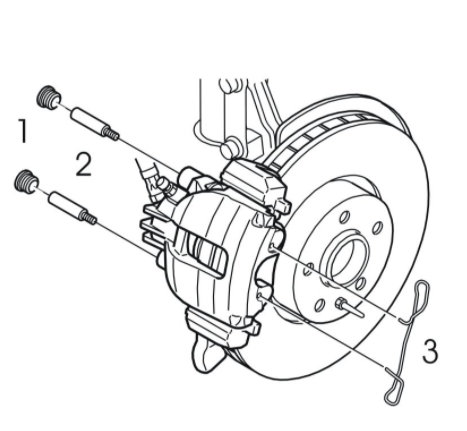 1
2
3