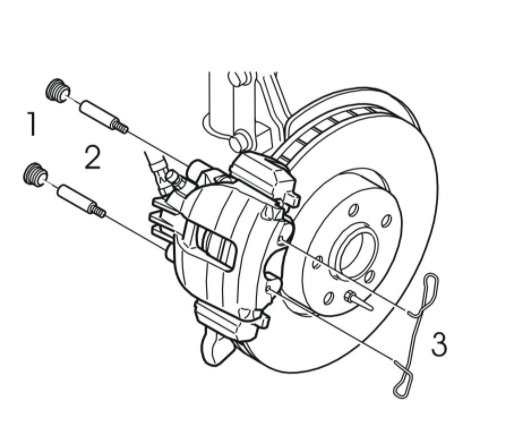 1
2
3