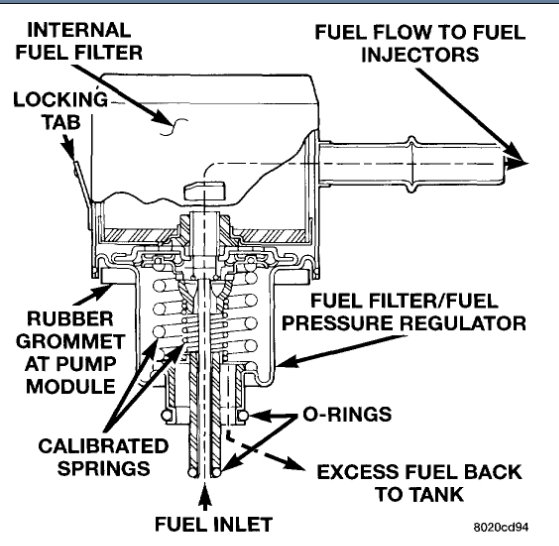 INTERNAL FUEL FILTER

FUEL FLOW TO FUEL INJECTORS

LOCKING TAB

RUBBER GROMMET AT PUMP MODULE

FUEL FILTER/FUEL PRESSURE REGULATOR

O-RINGS

CALIBRATED SPRINGS

EXCESS FUEL BACK TO TANK

FUEL INLET

8020cd94