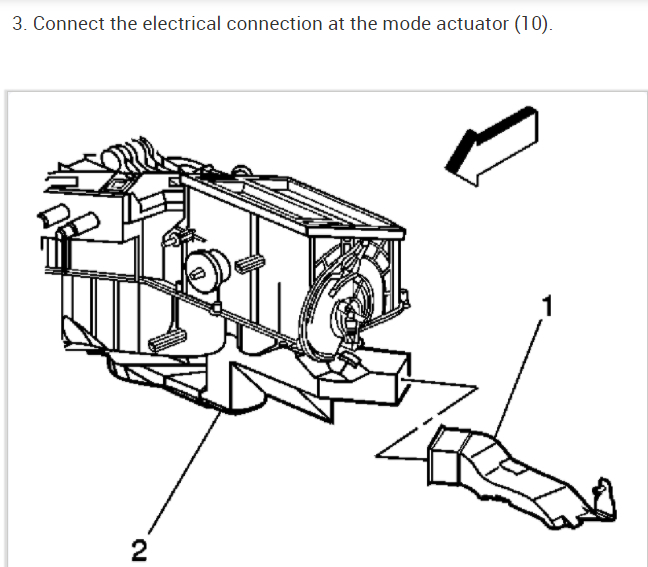 3. Connect the electrical connection at the mode actuator (10).

1

2