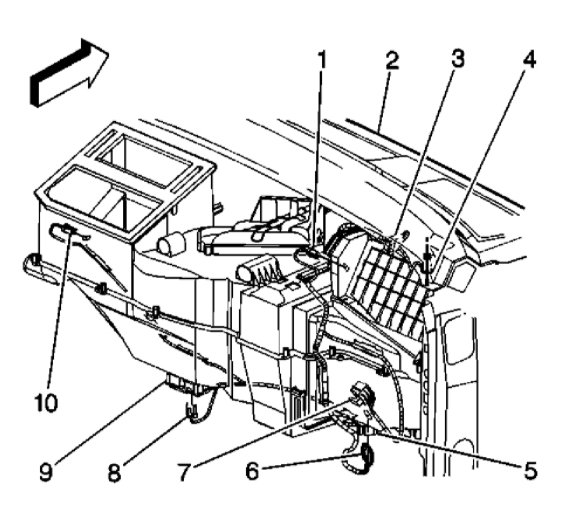 1
2
3
4
10
9
8
7
6
5