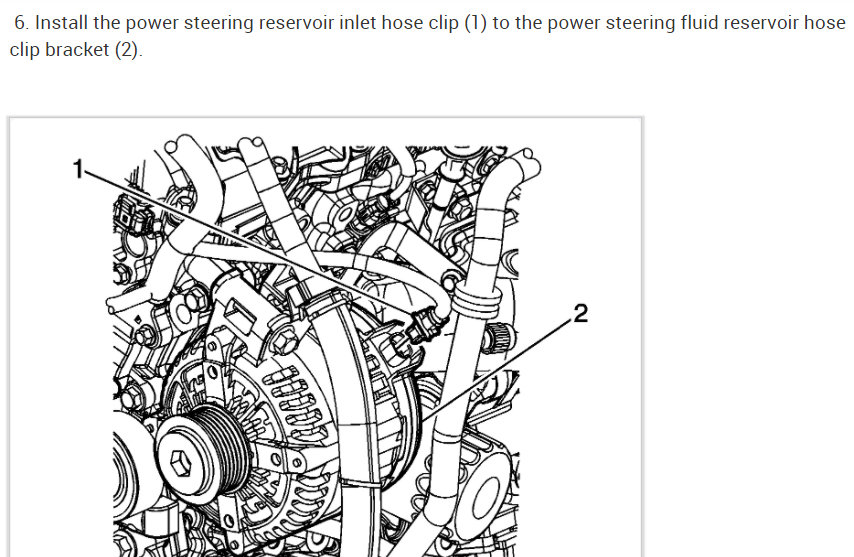 6. Install the power steering reservoir inlet hose clip (1) to the power steering fluid reservoir hose clip bracket (2).

1

2