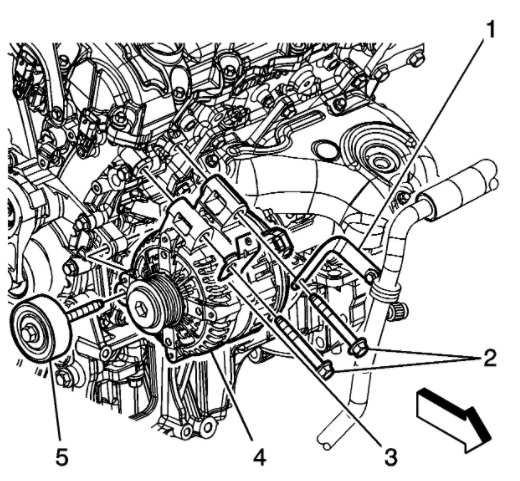 1
2
5
4
3