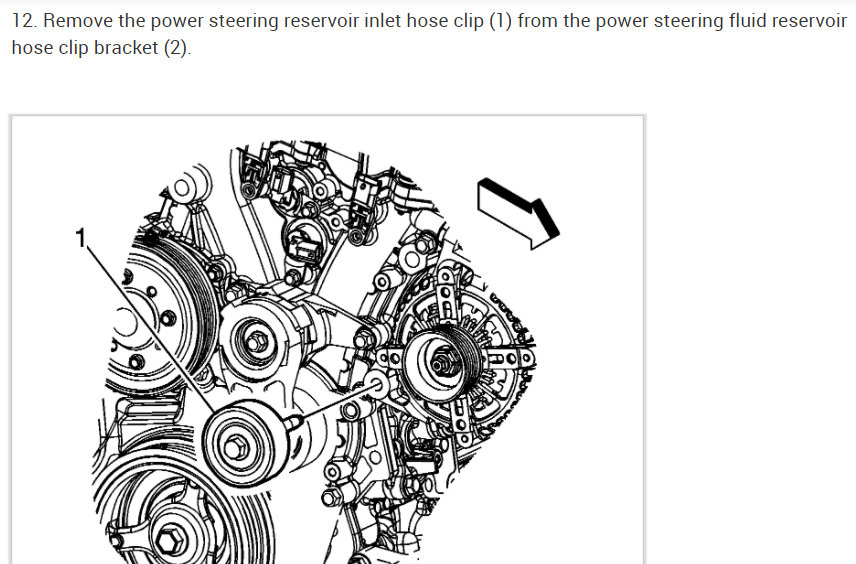 12. Remove the power steering reservoir inlet hose clip (1) from the power steering fluid reservoir hose clip bracket (2).

1