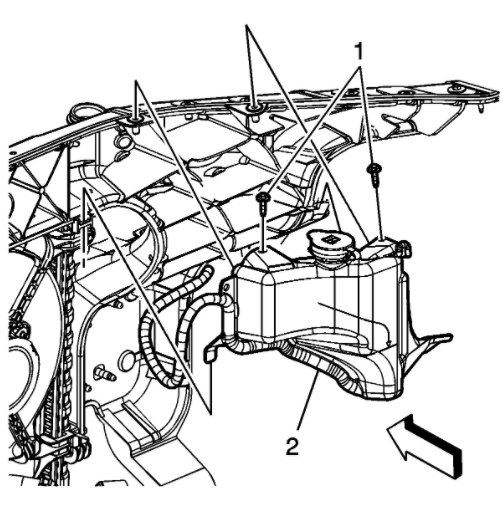 1

2