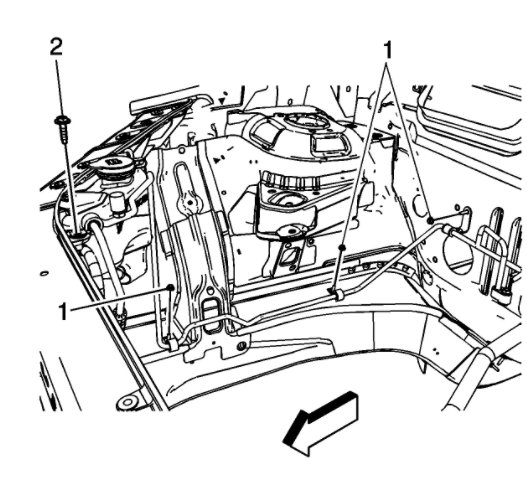 2

1

1