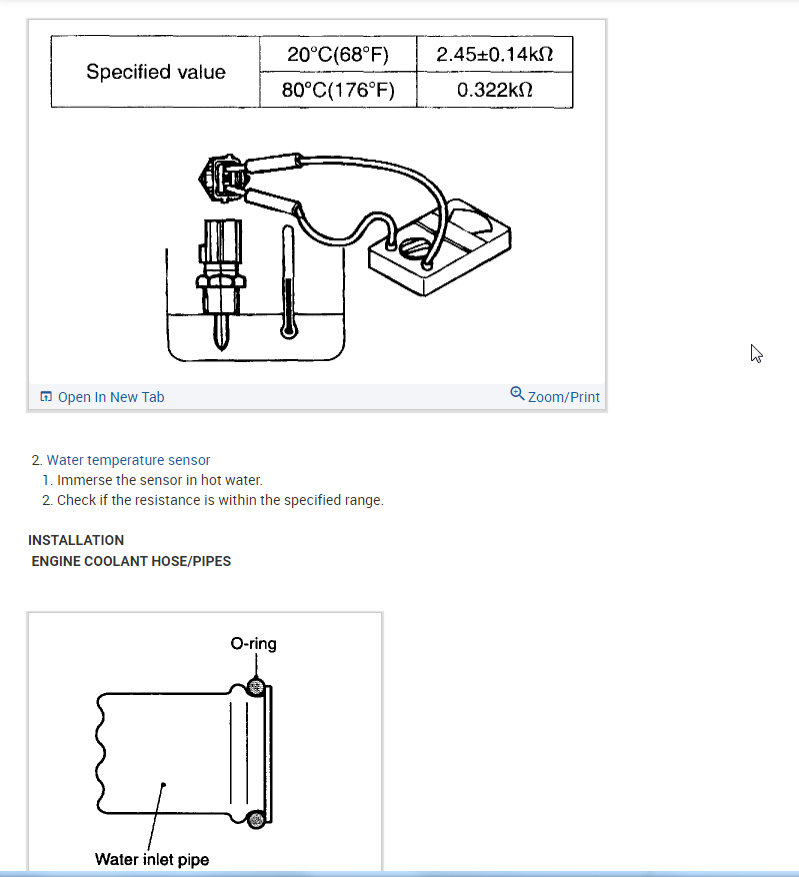 | Specified value | 20°C(68°F) | 2.45±0.14kΩ |
|---|---|---|
| | 80°C(176°F) | 0.322kΩ |

Open In New Tab

Zoom/Print

2. Water temperature sensor
1. Immerse the sensor in hot water.
2. Check if the resistance is within the specified range.

INSTALLATION
ENGINE COOLANT HOSE/PIPES

O-ring

Water inlet pipe