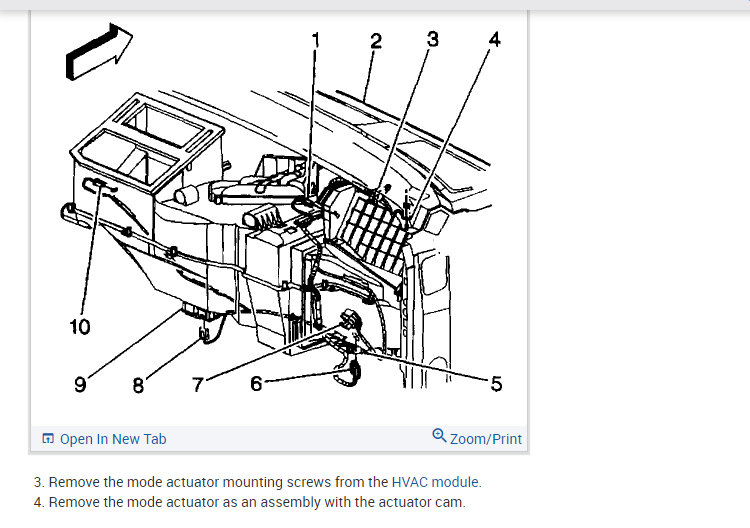 1 2 3 4

10

9 8 7 6 5

Open In New Tab

Zoom/Print

3. Remove the mode actuator mounting screws from the HVAC module.
4. Remove the mode actuator as an assembly with the actuator cam.