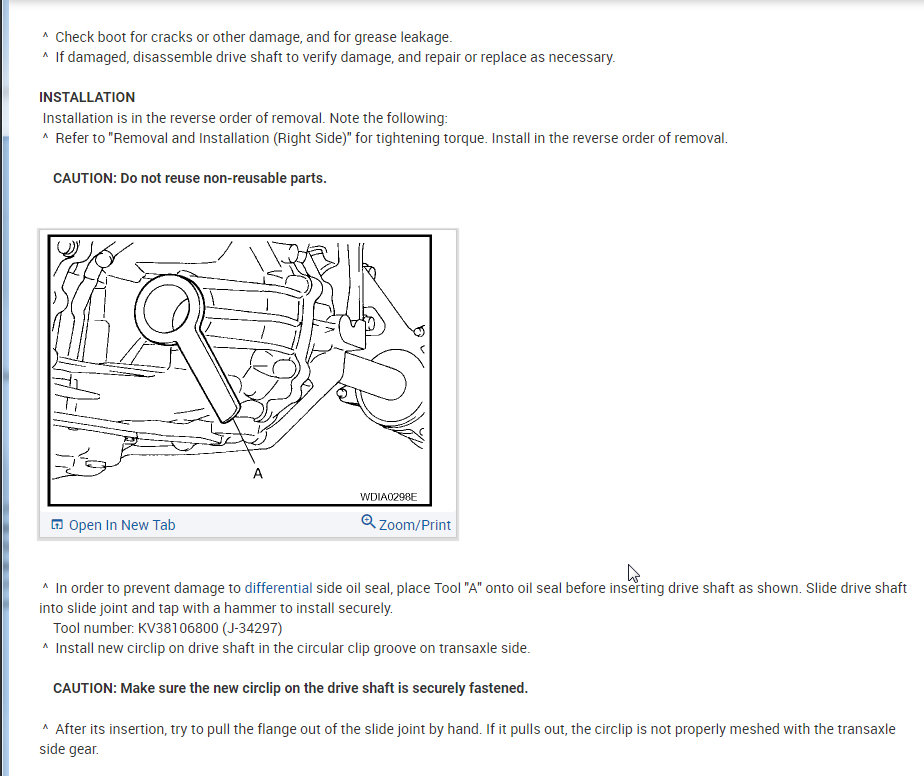 ^ Check boot for cracks or other damage, and for grease leakage.
^ If damaged, disassemble drive shaft to verify damage, and repair or replace as necessary.

INSTALLATION
Installation is in the reverse order of removal. Note the following:
^ Refer to "Removal and Installation (Right Side)" for tightening torque. Install in the reverse order of removal.

CAUTION: Do not reuse non-reusable parts.

A
WDIA0298E
Open In New Tab
Zoom/Print

^ In order to prevent damage to differential side oil seal, place Tool "A" onto oil seal before inserting drive shaft as shown. Slide drive shaft into slide joint and tap with a hammer to install securely.
Tool number: KV38106800 (J-34297)
^ Install new circlip on drive shaft in the circular clip groove on transaxle side.

CAUTION: Make sure the new circlip on the drive shaft is securely fastened.

^ After its insertion, try to pull the flange out of the slide joint by hand. If it pulls out, the circlip is not properly meshed with the transaxle side gear.