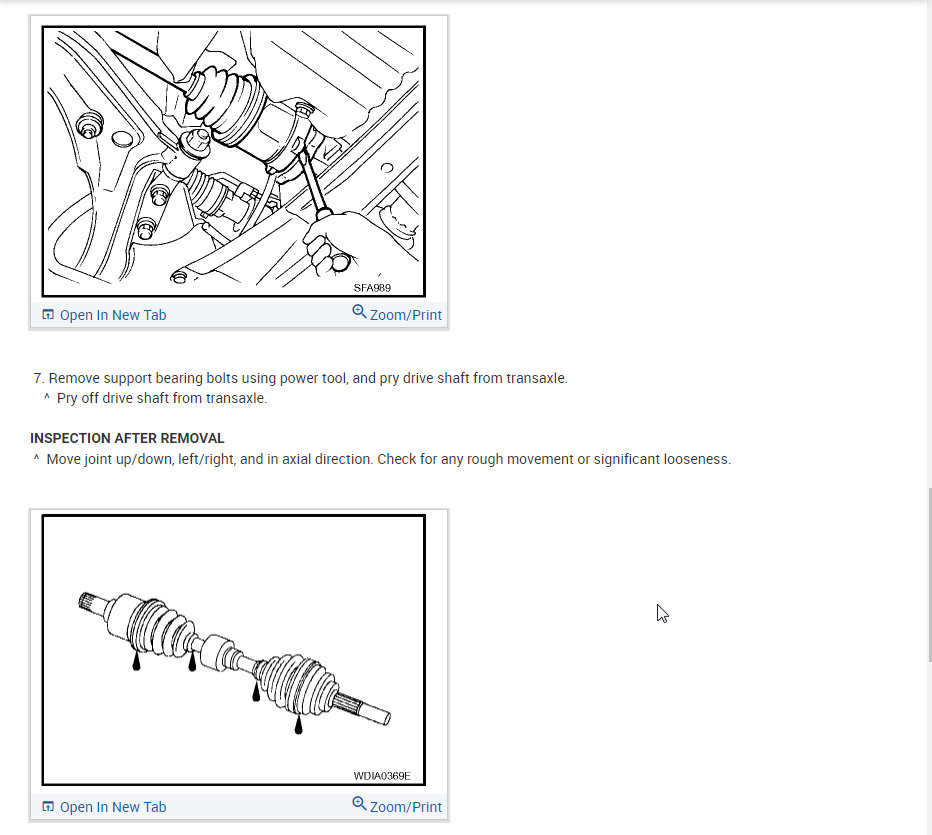 SFA989

Open In New Tab Zoom/Print

7. Remove support bearing bolts using power tool, and pry drive shaft from transaxle.
^ Pry off drive shaft from transaxle.

INSPECTION AFTER REMOVAL
^ Move joint up/down, left/right, and in axial direction. Check for any rough movement or significant looseness.

WDIA0369E

Open In New Tab Zoom/Print