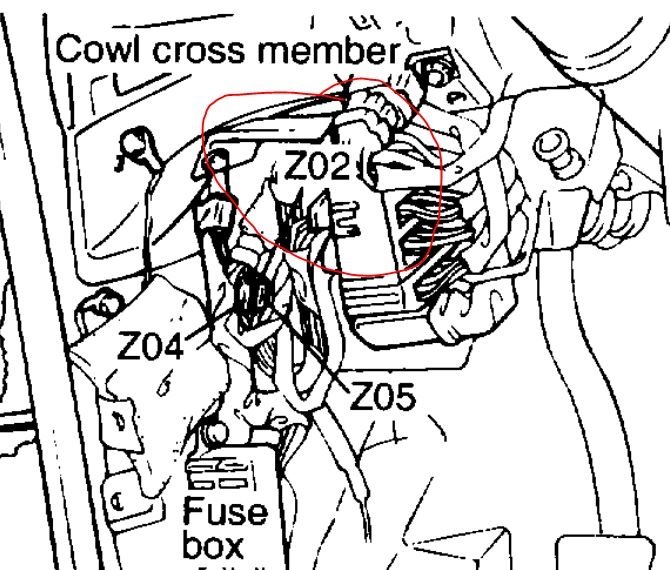 Cowl cross member

Z02

Z04

Z05

Fuse box