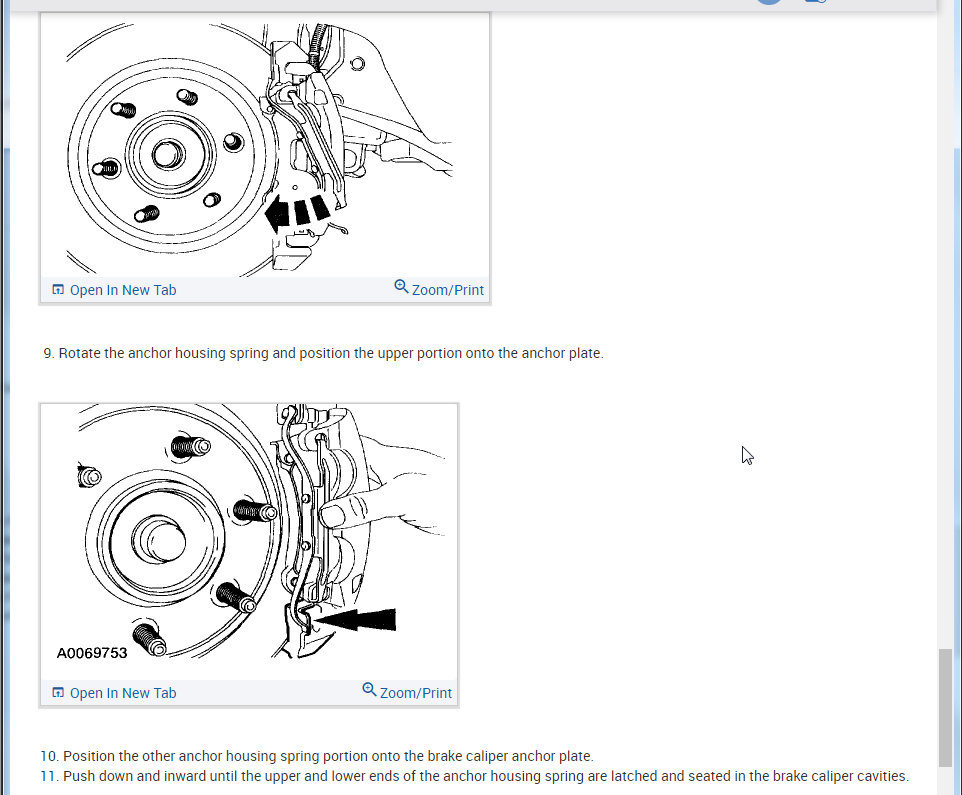 Open In New Tab
Zoom/Print

9. Rotate the anchor housing spring and position the upper portion onto the anchor plate.

A0069753

Open In New Tab
Zoom/Print

10. Position the other anchor housing spring portion onto the brake caliper anchor plate.
11. Push down and inward until the upper and lower ends of the anchor housing spring are latched and seated in the brake caliper cavities.