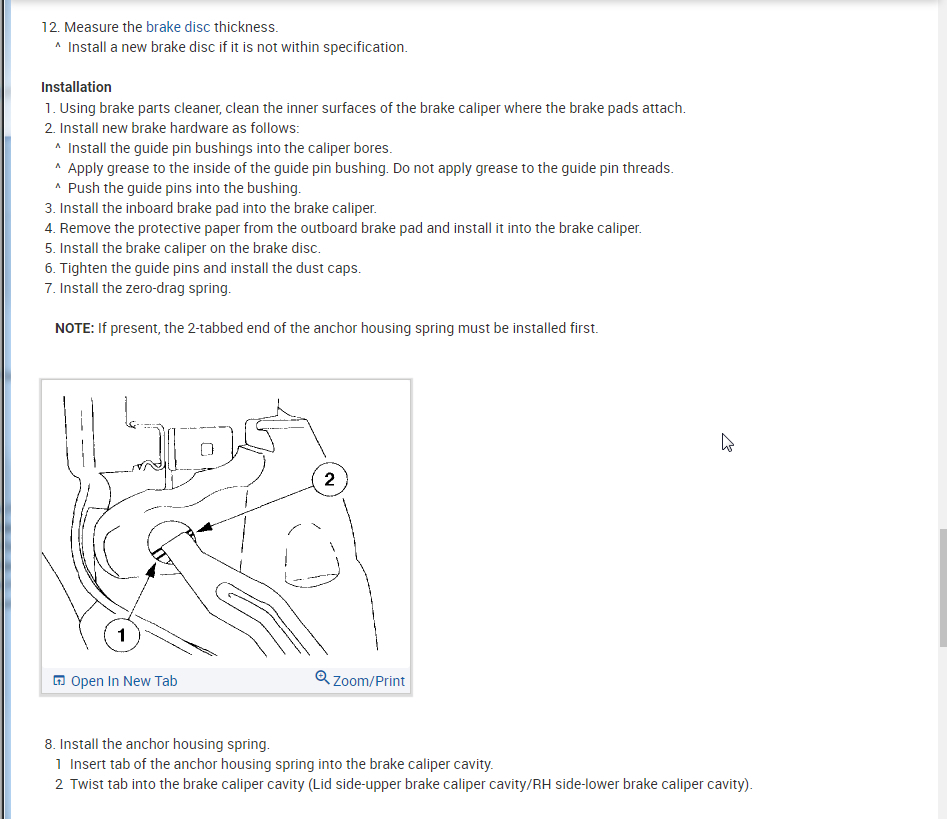 12. Measure the brake disc thickness.
^ Install a new brake disc if it is not within specification.

Installation
1. Using brake parts cleaner, clean the inner surfaces of the brake caliper where the brake pads attach.
2. Install new brake hardware as follows:
^ Install the guide pin bushings into the caliper bores.
^ Apply grease to the inside of the guide pin bushing. Do not apply grease to the guide pin threads.
^ Push the guide pins into the bushing.
3. Install the inboard brake pad into the brake caliper.
4. Remove the protective paper from the outboard brake pad and install it into the brake caliper.
5. Install the brake caliper on the brake disc.
6. Tighten the guide pins and install the dust caps.
7. Install the zero-drag spring.

NOTE: If present, the 2-tabbed end of the anchor housing spring must be installed first.

2
1

Open In New Tab
Zoom/Print

8. Install the anchor housing spring.
1 Insert tab of the anchor housing spring into the brake caliper cavity.
2 Twist tab into the brake caliper cavity (Lid side-upper brake caliper cavity/RH side-lower brake caliper cavity).