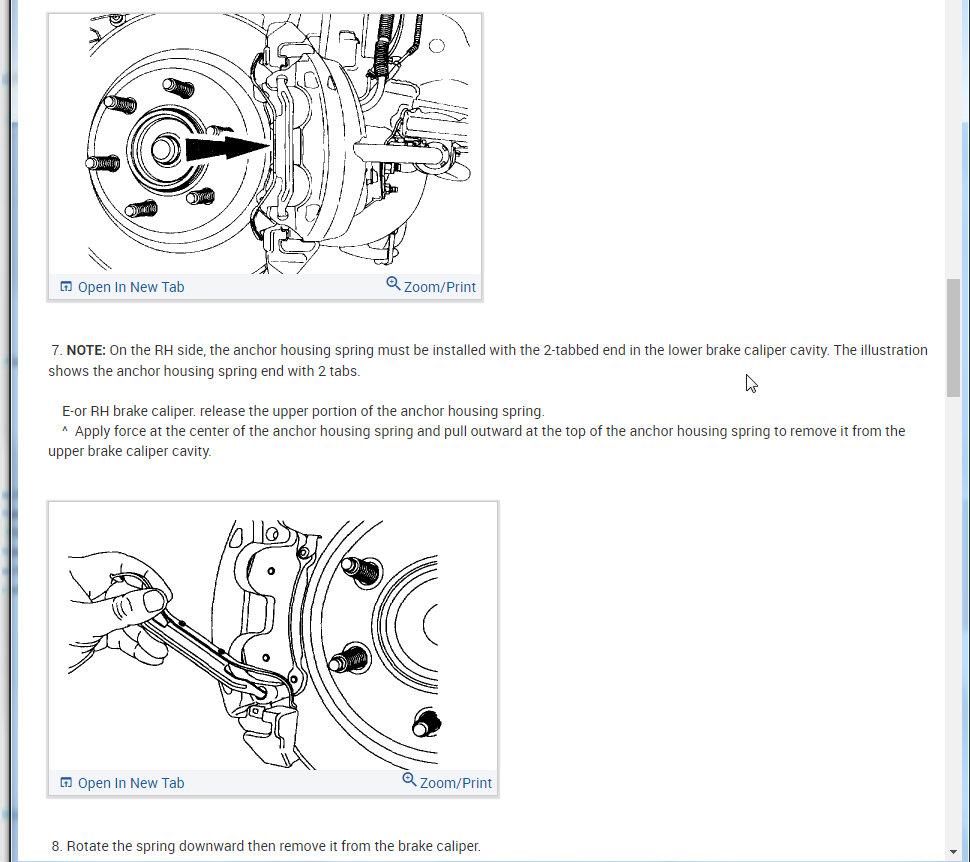 Open In New Tab Zoom/Print

7. **NOTE:** On the RH side, the anchor housing spring must be installed with the 2-tabbed end in the lower brake caliper cavity. The illustration shows the anchor housing spring end with 2 tabs.

E-or RH brake caliper. release the upper portion of the anchor housing spring.
^ Apply force at the center of the anchor housing spring and pull outward at the top of the anchor housing spring to remove it from the upper brake caliper cavity.

Open In New Tab Zoom/Print

8. Rotate the spring downward then remove it from the brake caliper.