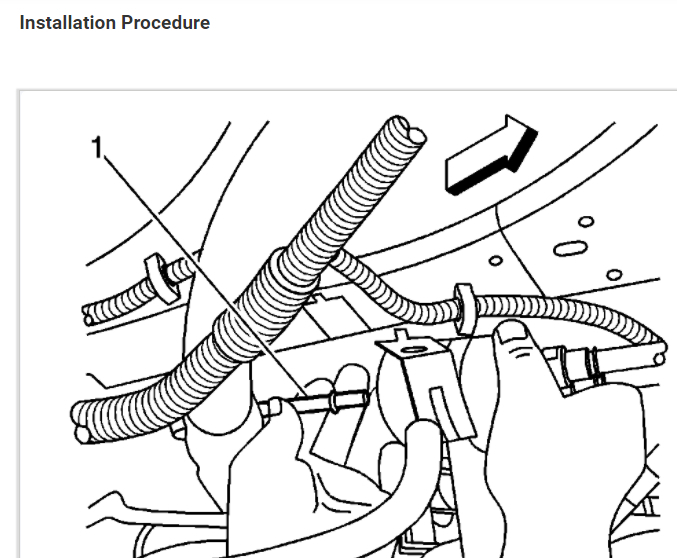 Installation Procedure

1